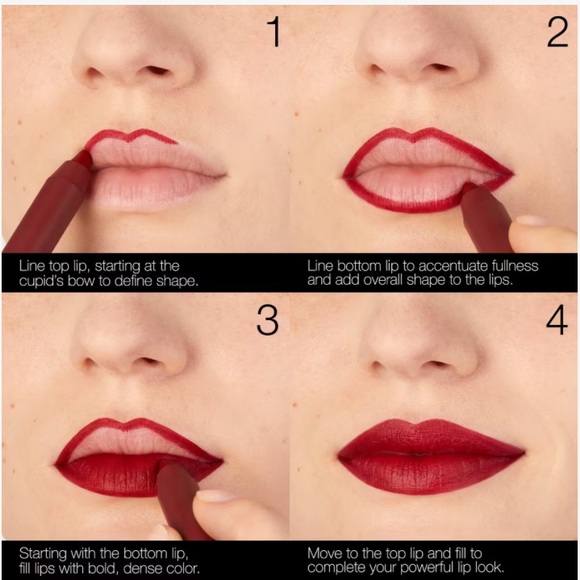 1

Line top lip, starting at the cupid's bow to define shape.

2

Line bottom lip to accentuate fullness and add overall shape to the lips.

3

Starting with the bottom lip, fill lips with bold, dense color.

4

Move to the top lip and fill to complete your powerful lip look.